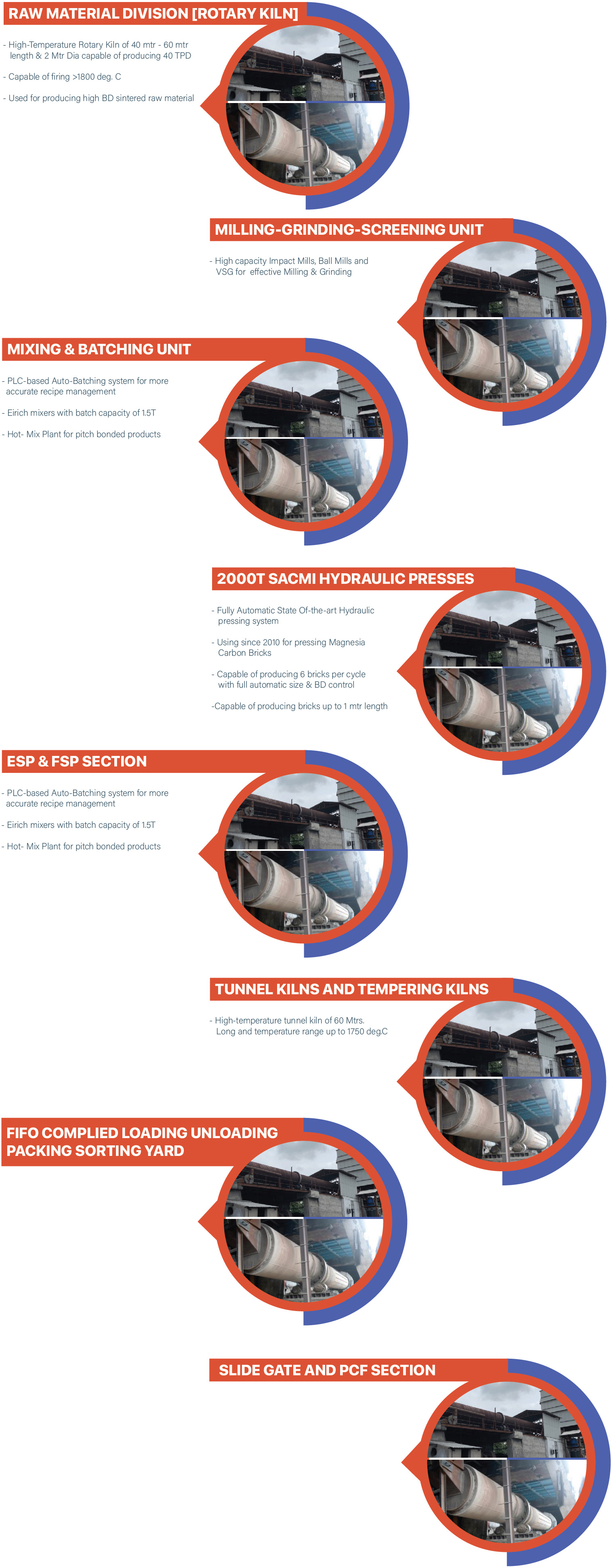 RAW MATERIAL DIVISION [ROTARY KILN]

- High-Temperature Rotary Kiln of 40 mtr - 60 mtr length & 2 Mtr Dia capable of producing 40 TPD

- Capable of firing >1800 deg. C

- Used for producing high BD sintered raw material

MILLING-GRINDING-SCREENING UNIT

- High capacity Impact Mills, Ball Mills and VSG for effective Milling & Grinding

MIXING & BATCHING UNIT

- PLC-based Auto-Batching system for more accurate recipe management

- Eirich mixers with batch capacity of 1.5T

- Hot- Mix Plant for pitch bonded products

2000T SACMI HYDRAULIC PRESSES

- Fully Automatic State Of-the-art Hydraulic pressing system

- Using since 2010 for pressing Magnesia Carbon Bricks

- Capable of producing 6 bricks per cycle with full automatic size & BD control

-Capable of producing bricks up to 1 mtr length

ESP & FSP SECTION

- PLC-based Auto-Batching system for more accurate recipe management

- Eirich mixers with batch capacity of 1.5T

- Hot- Mix Plant for pitch bonded products

TUNNEL KILNS AND TEMPERING KILNS

- High-temperature tunnel kiln of 60 Mtrs. Long and temperature range up to 1750 deg.C

FIFO COMPLIED LOADING UNLOADING PACKING SORTING YARD

SLIDE GATE AND PCF SECTION